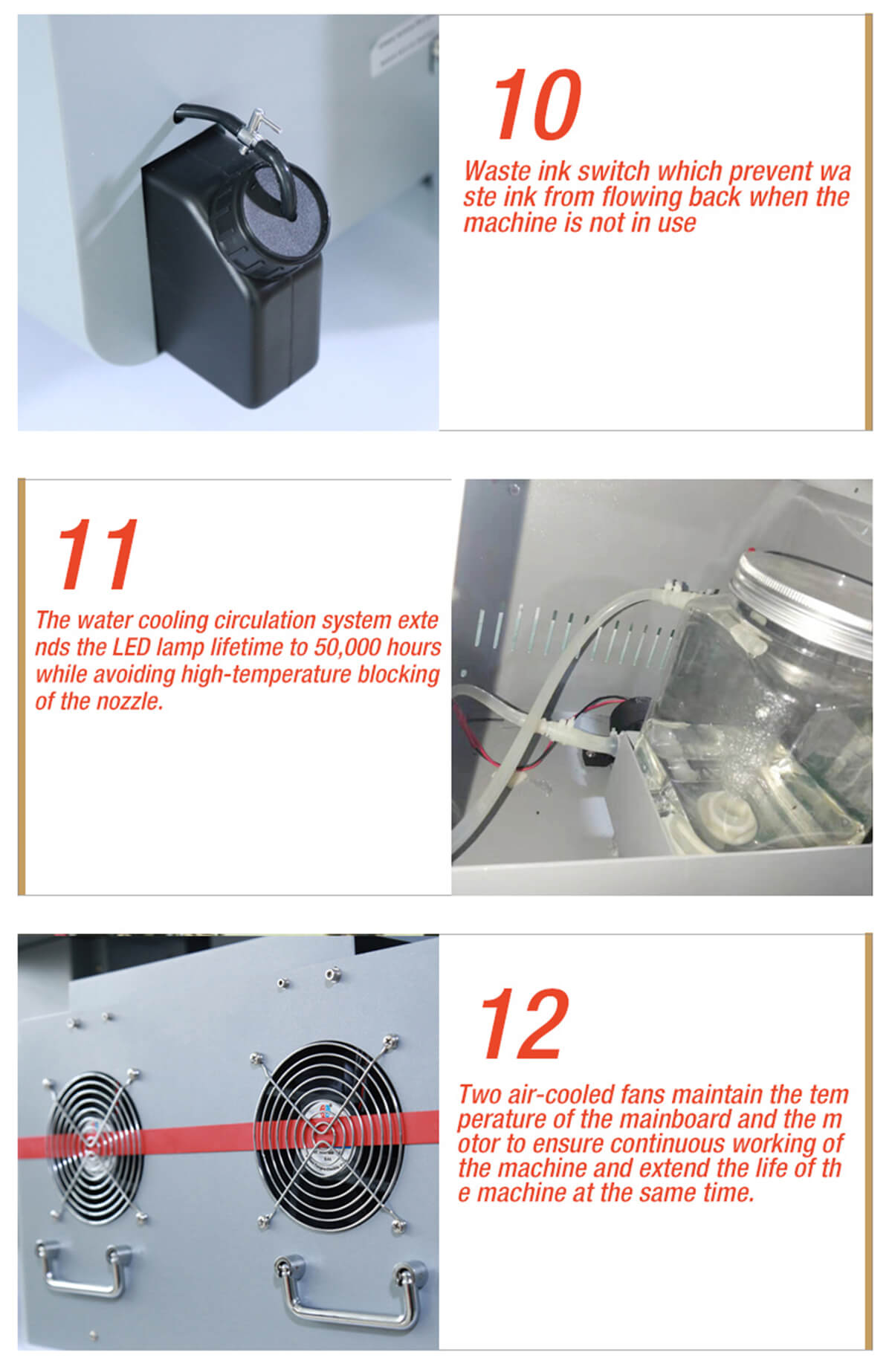 10

Waste ink switch which prevent wa ste ink from flowing back when the machine is not in use

11

The water cooling circulation system exte nds the LED lamp lifetime to 50,000 hours while avoiding high-temperature blocking of the nozzle.

12

Two air-cooled fans maintain the tem perature of the mainboard and the m otor to ensure continuous working of the machine and extend the life of th e machine at the same time.