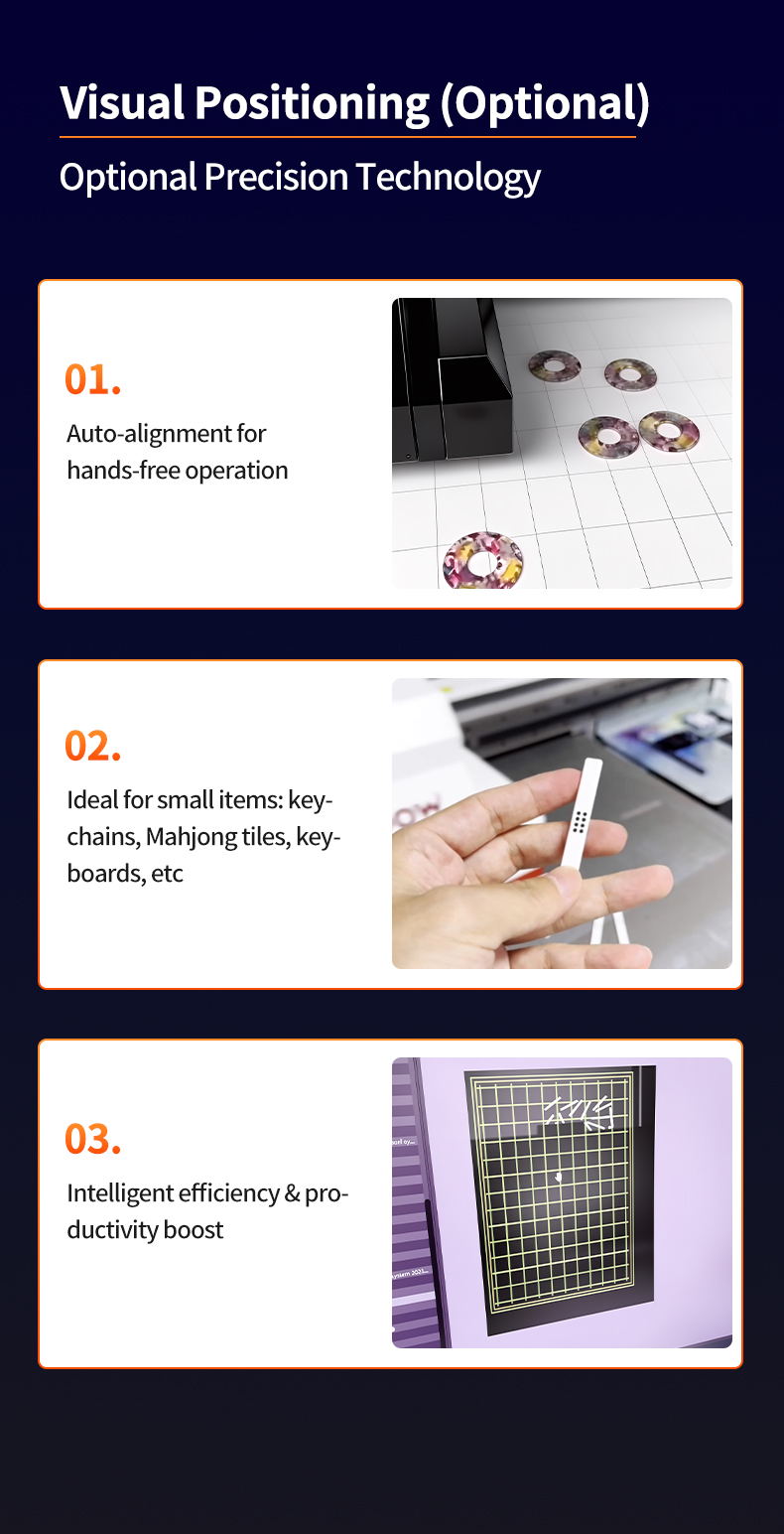 Visual Positioning (Optional)

Optional Precision Technology

01.

Auto-alignment for hands-free operation

02.

Ideal for small items: keychains, Mahjong tiles, keyboards, etc

03.

Intelligent efficiency & productivity boost