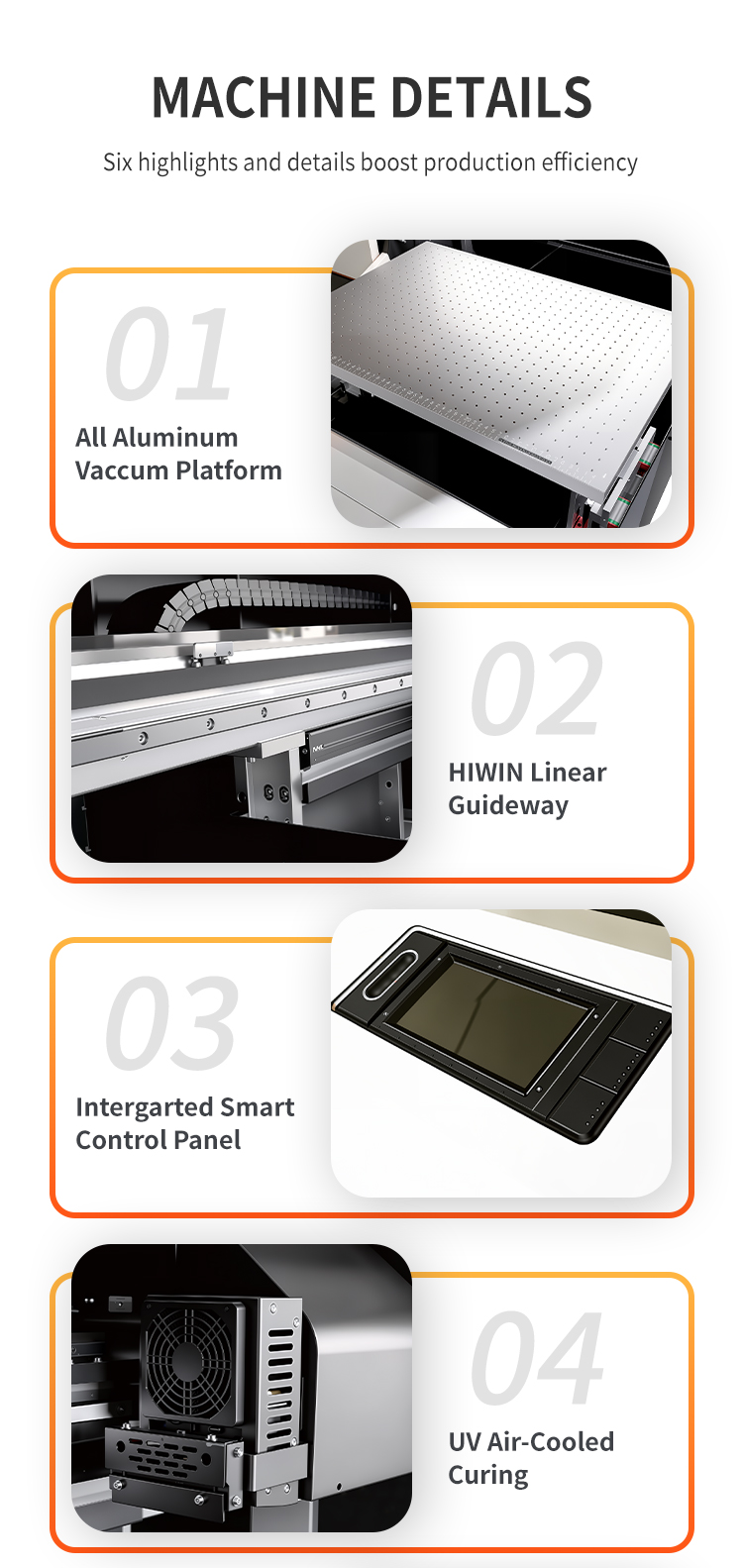 MACHINE DETAILS

Six highlights and details boost production efficiency

01

All Aluminum Vaccum Platform

02

HIWIN Linear Guideway

03

Intergarted Smart Control Panel

04

UV Air-Cooled Curing