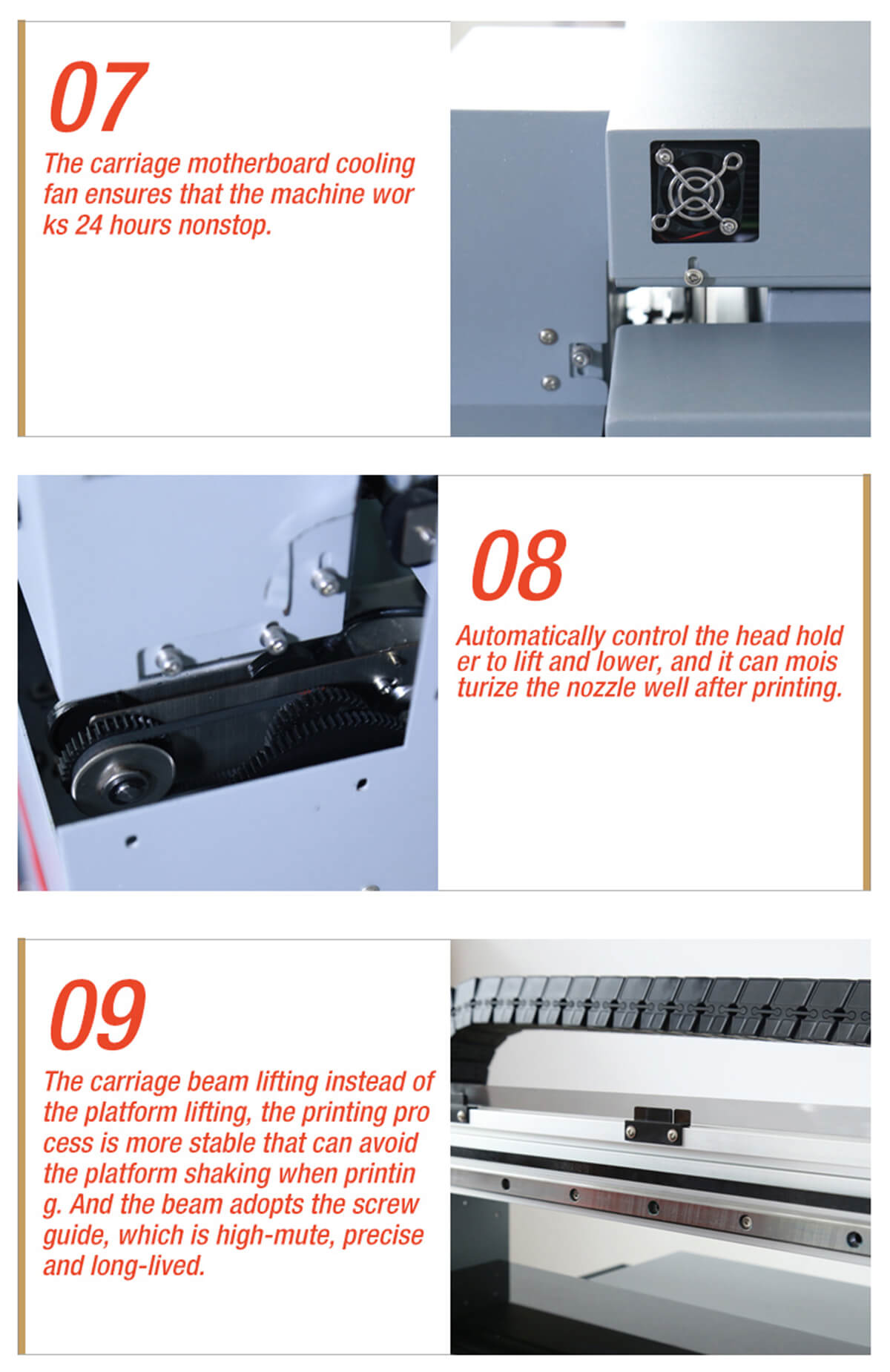 07

The carriage motherboard cooling fan ensures that the machine wor ks 24 hours nonstop.

08

Automatically control the head hold er to lift and lower, and it can mois turize the nozzle well after printing.

09

The carriage beam lifting instead of the platform lifting, the printing pro cess is more stable that can avoid the platform shaking when printin g. And the beam adopts the screw guide, which is high-mute, precise and long-lived.