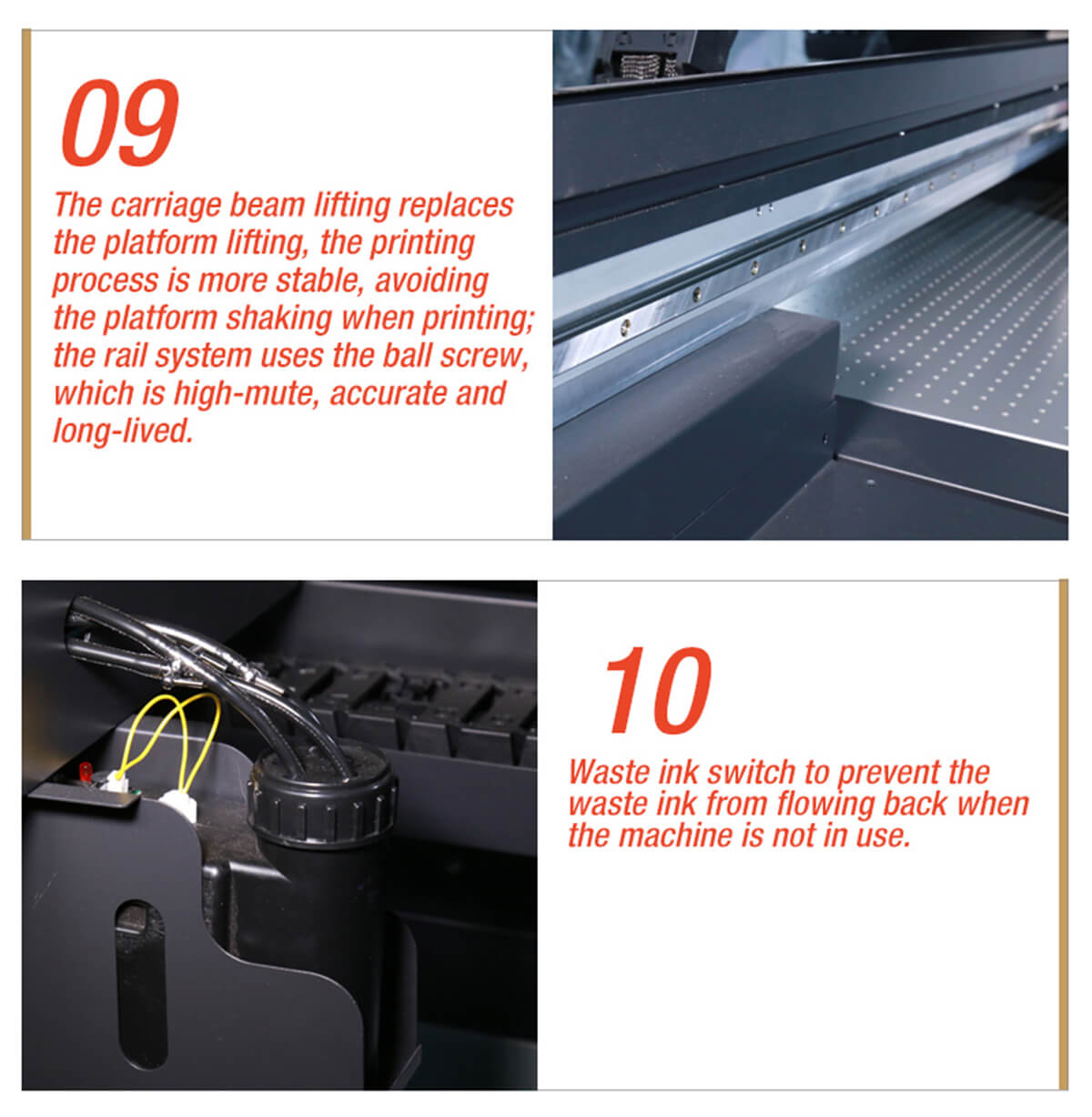 09

The carriage beam lifting replaces the platform lifting, the printing process is more stable, avoiding the platform shaking when printing; the rail system uses the ball screw, which is high-mute, accurate and long-lived.

10

Waste ink switch to prevent the waste ink from flowing back when the machine is not in use.