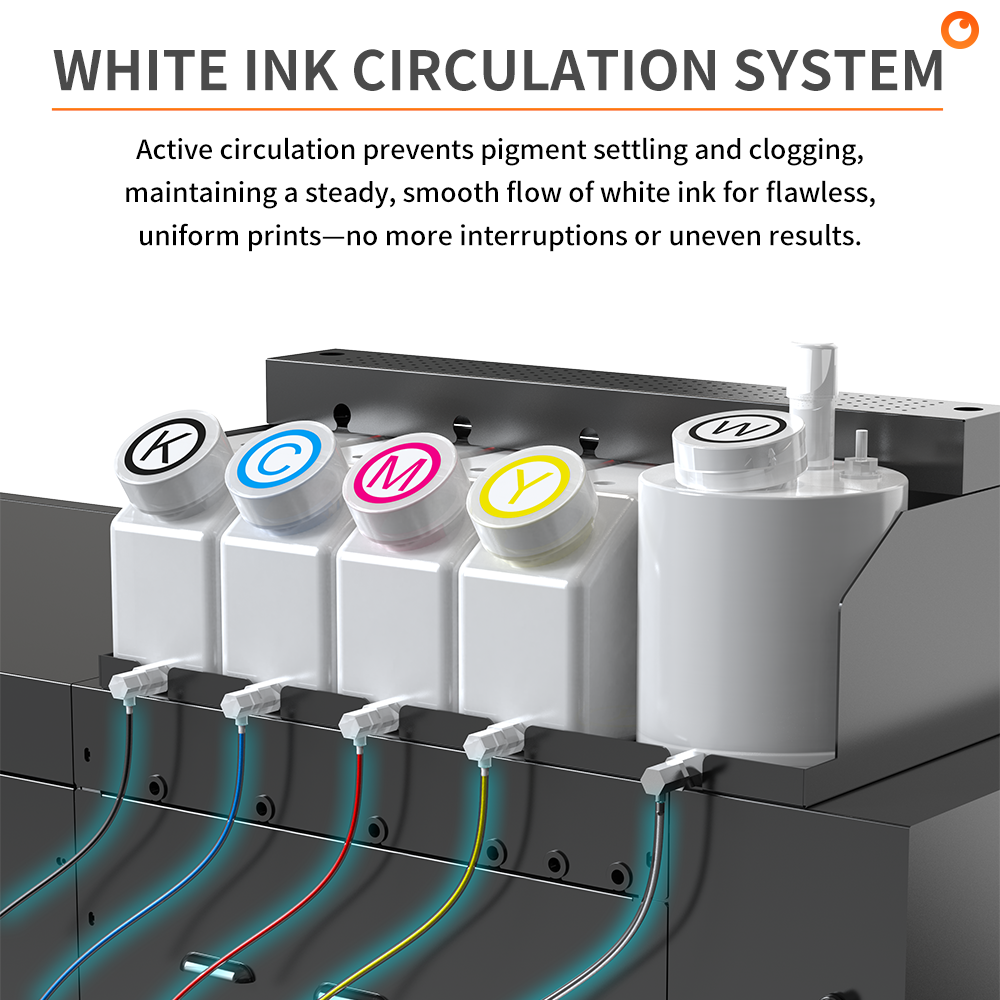 WHITE INK CIRCULATION SYSTEM

Active circulation prevents pigment settling and clogging, maintaining a steady, smooth flow of white ink for flawless, uniform prints—no more interruptions or uneven results.

K C M Y W