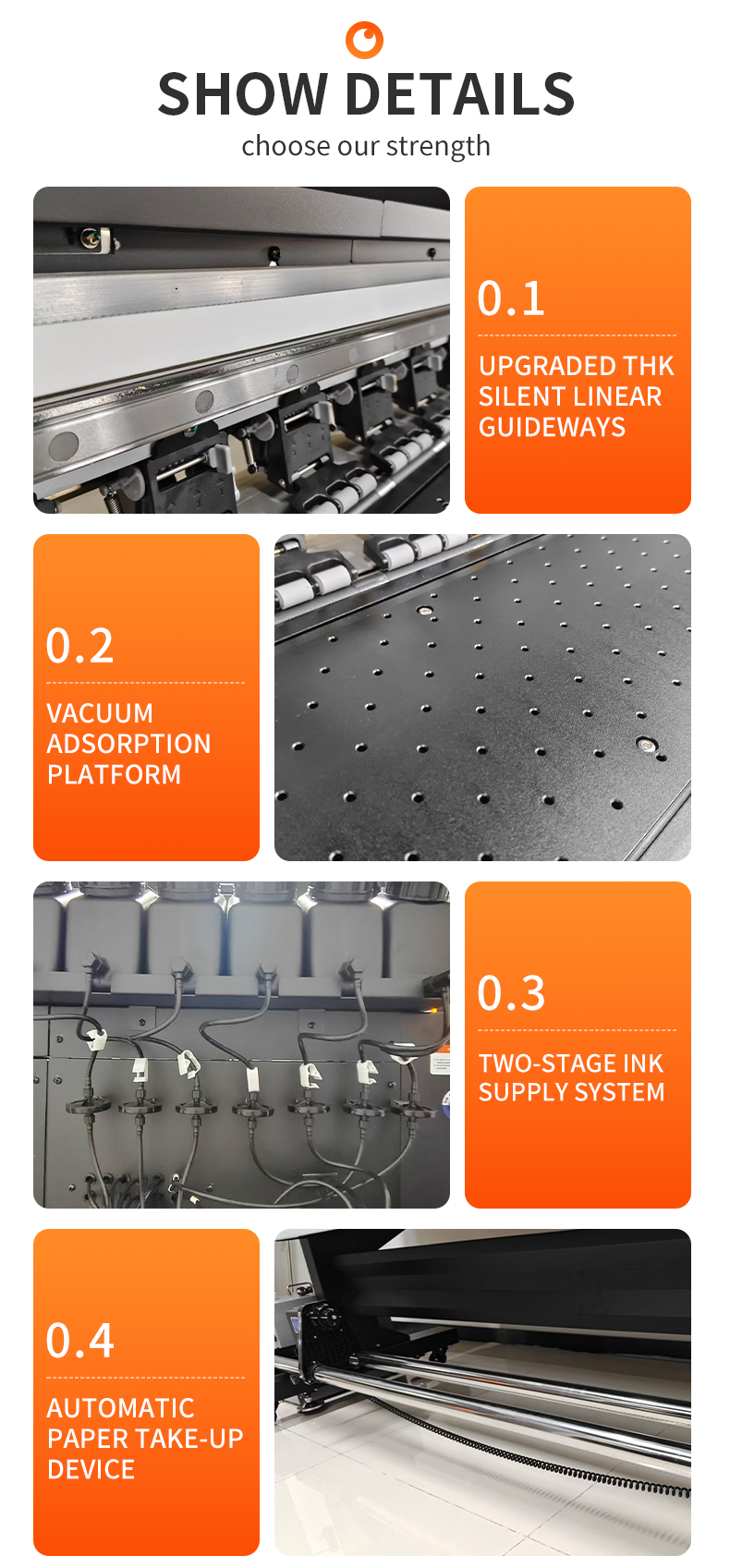 SHOW DETAILS
choose our strength

0.1
UPGRADED THK SILENT LINEAR GUIDEWAYS

0.2
VACUUM ADSORPTION PLATFORM

0.3
TWO-STAGE INK SUPPLY SYSTEM

0.4
AUTOMATIC PAPER TAKE-UP DEVICE