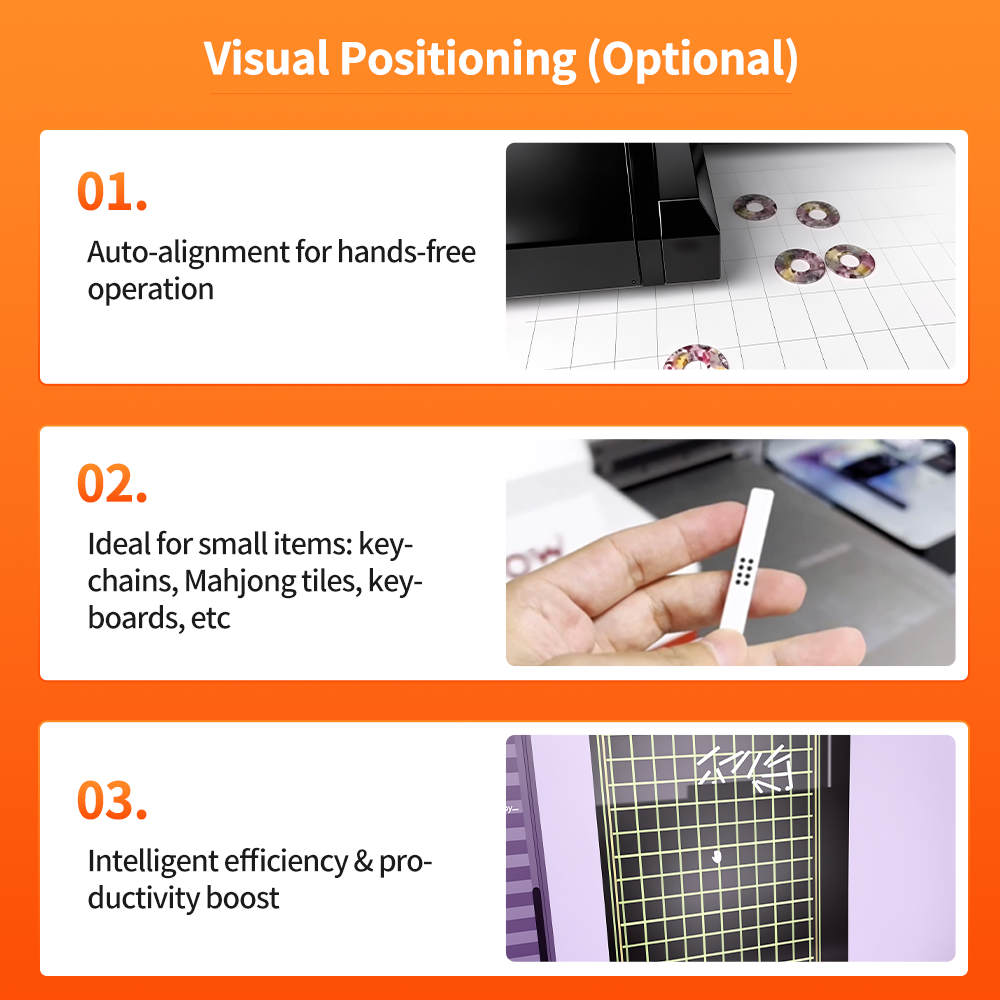 Visual Positioning (Optional)

01.

Auto-alignment for hands-free operation

02.

Ideal for small items: keychains, Mahjong tiles, keyboards, etc

03.

Intelligent efficiency & productivity boost