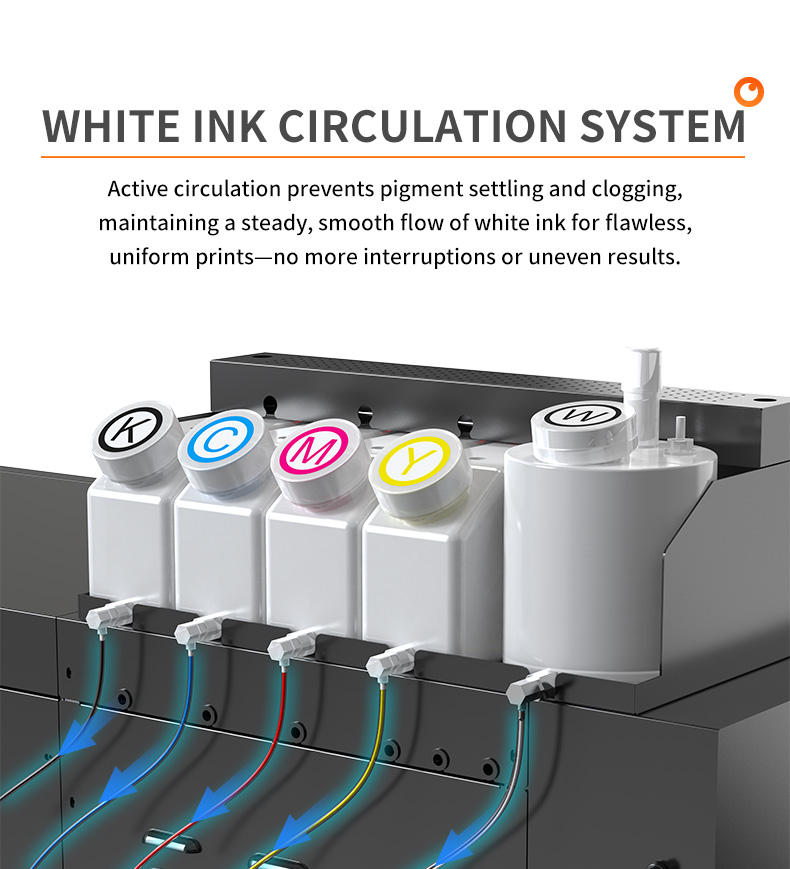 WHITE INK CIRCULATION SYSTEM

Active circulation prevents pigment settling and clogging, maintaining a steady, smooth flow of white ink for flawless, uniform prints—no more interruptions or uneven results.

K C M Y W