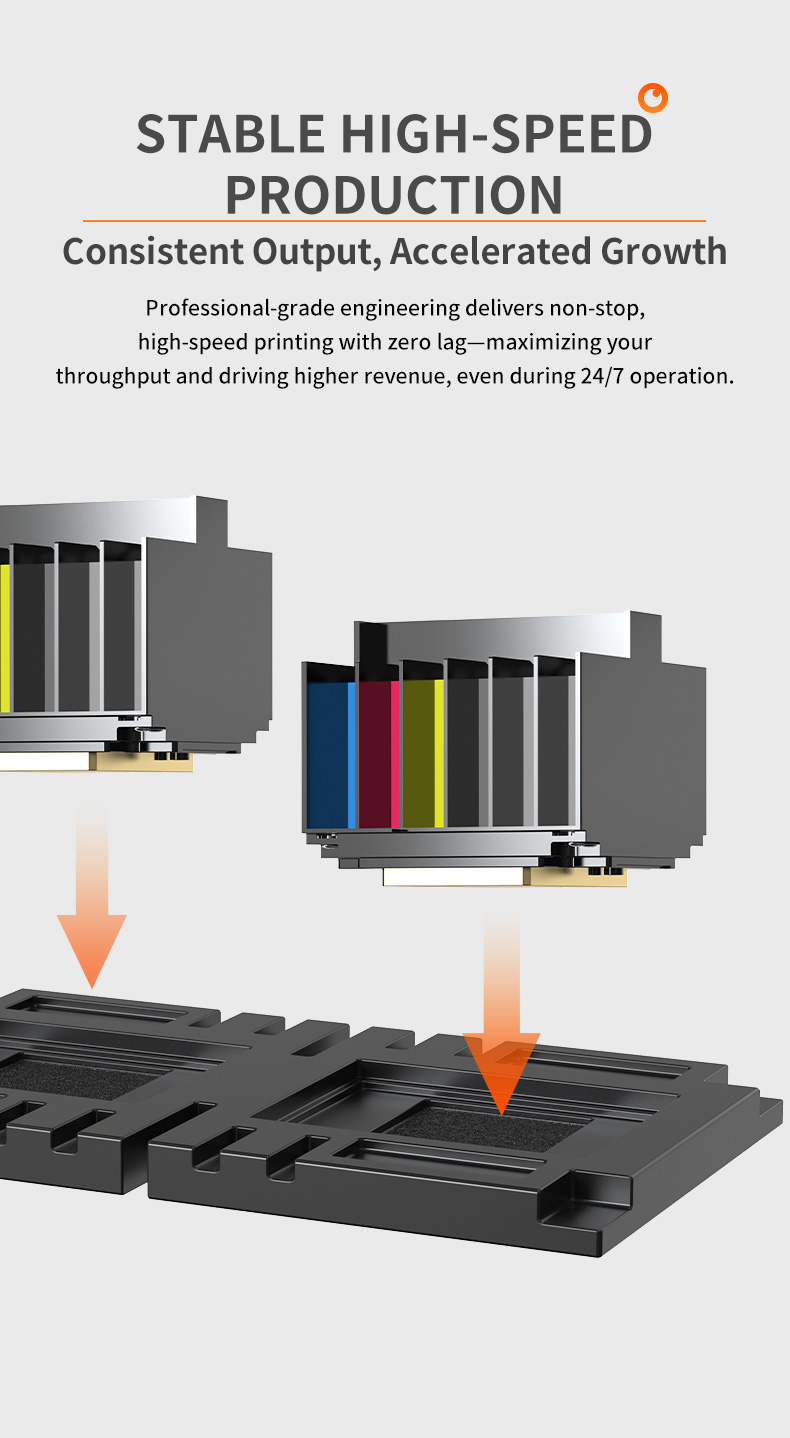 STABLE HIGH-SPEED PRODUCTION

Consistent Output, Accelerated Growth

Professional-grade engineering delivers non-stop, high-speed printing with zero lag—maximizing your throughput and driving higher revenue, even during 24/7 operation.