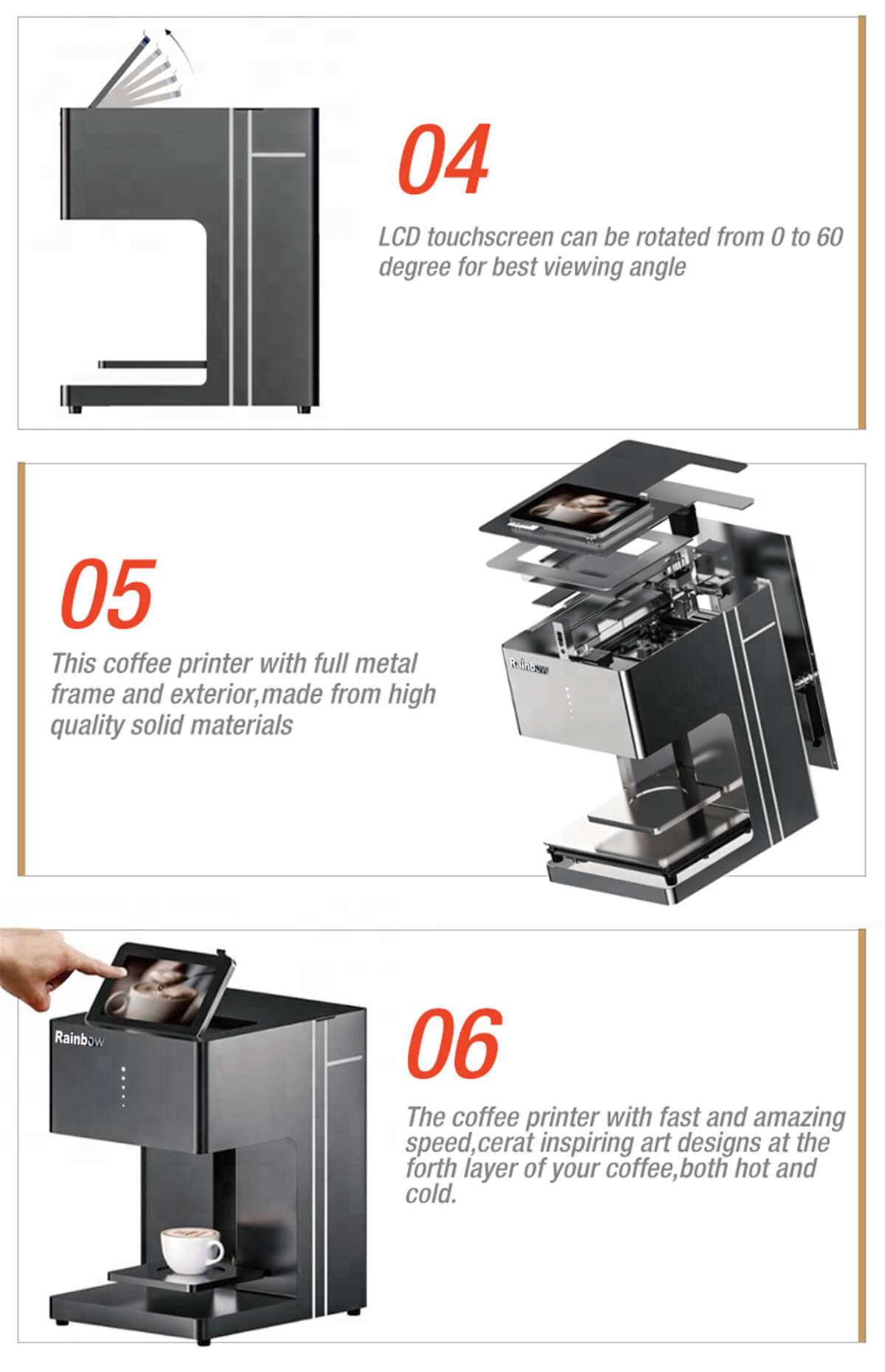 04

LCD touchscreen can be rotated from 0 to 60 degree for best viewing angle

05

This coffee printer with full metal frame and exterior,made from high quality solid materials

Rainbow

Rainbow

06

The coffee printer with fast and amazing speed,cerat inspiring art designs at the forth layer of your coffee,both hot and cold.